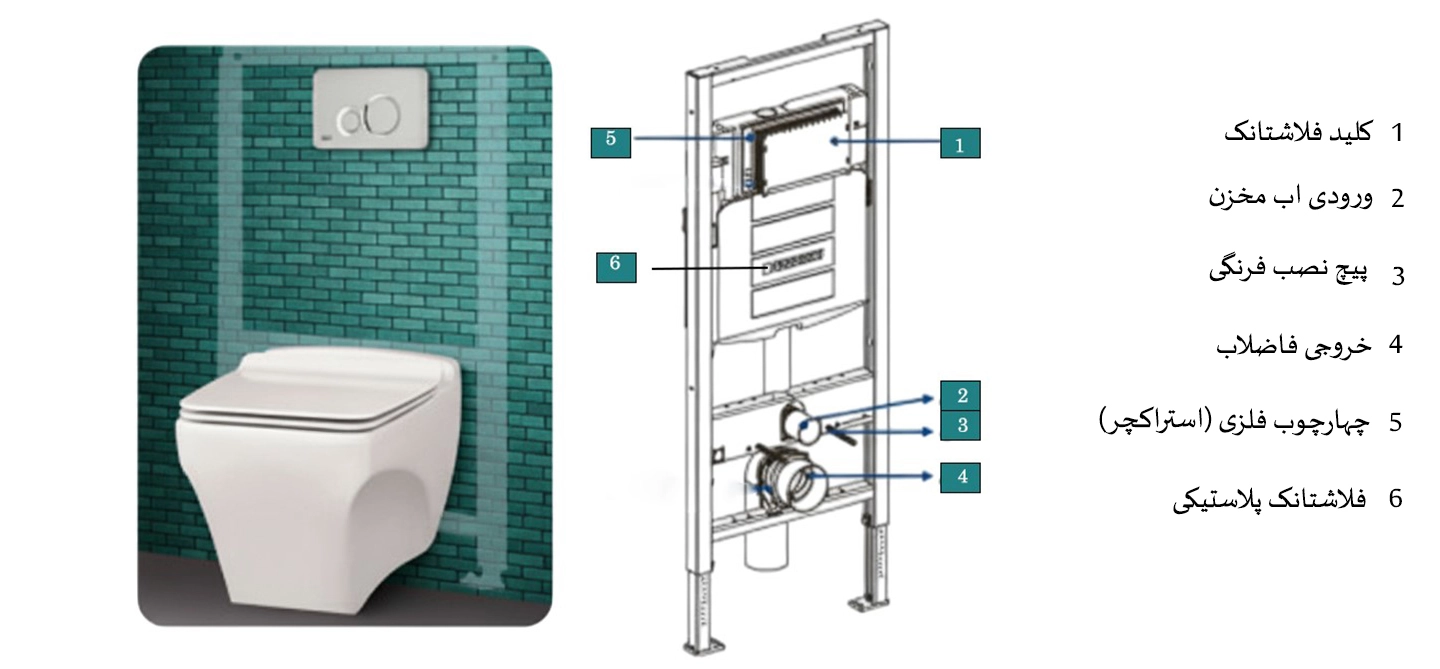 5
1
6
2
3
4

1 کلید فلاشتانک
2 ورودی اب مخزن
3 پیچ نصب فرنگی
4 خروجی فاضلاب
5 چهارچوب فلزی (استراکچر)
6 فلاشتانک پلاستیکی